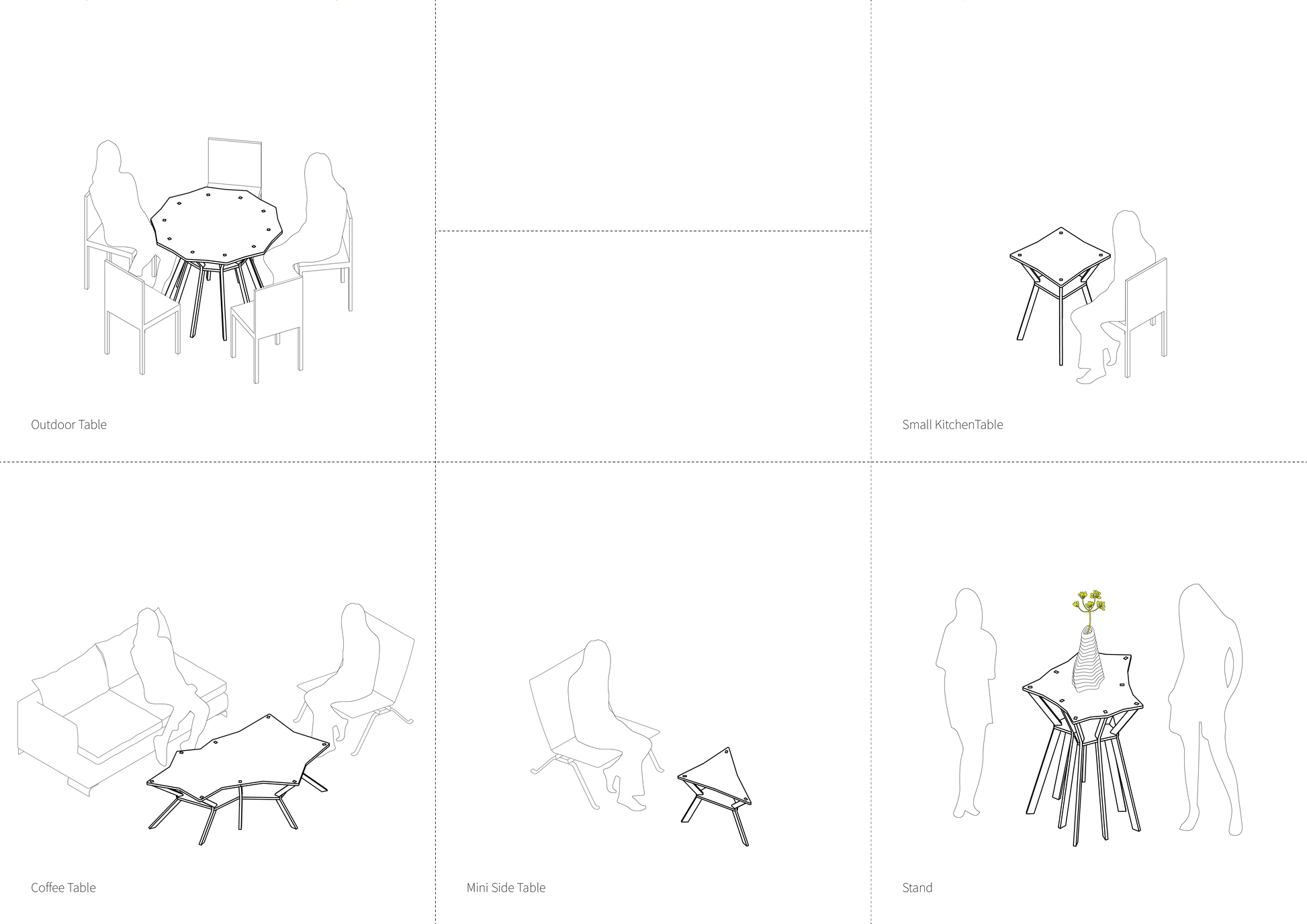 Outdoor Table

Small KitchenTable

Coffee Table

Mini Side Table

Stand