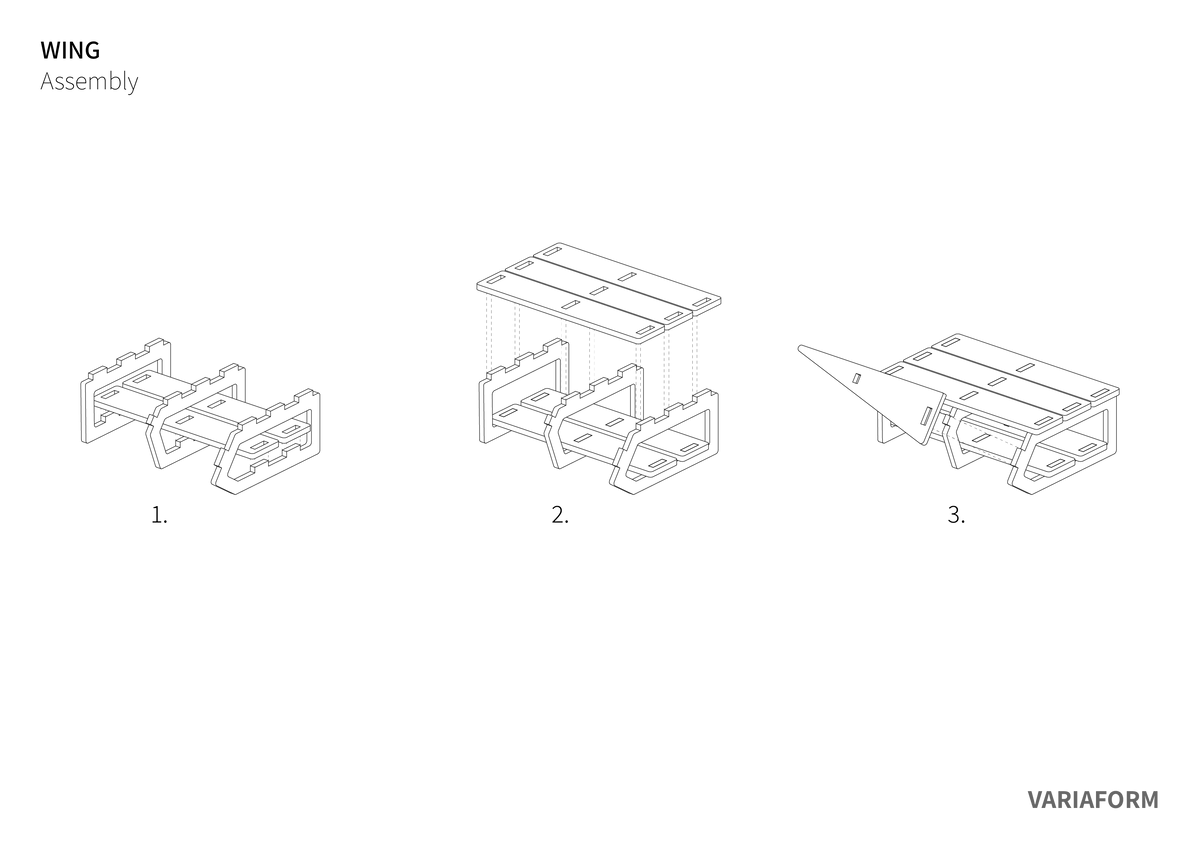 WING
Assembly

1.

2.

3.

VARIAFORM